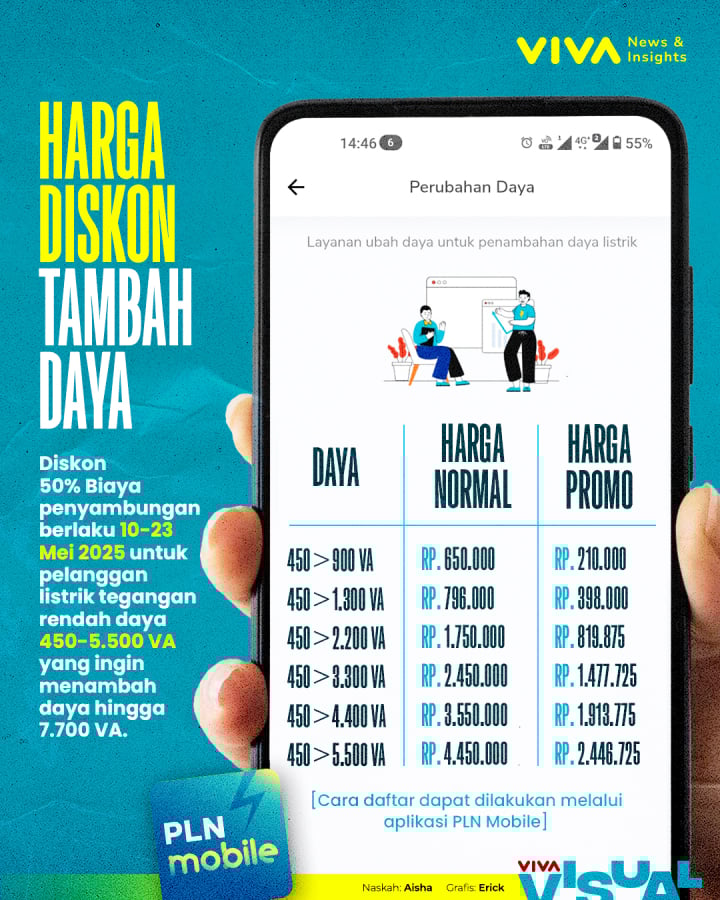 VIVA News & Insights

HARGA DISKON TAMBAH DAYA

Diskon 50% Biaya penyambungan berlaku 10-23 Mei 2025 untuk pelanggan listrik tegangan rendah daya 450-5.500 VA yang ingin menambah daya hingga 7.700 VA.

14:46 6 55%

Perubahan Daya

Layanan ubah daya untuk penambahan daya listrik

| DAYA | HARGA NORMAL | HARGA PROMO |
|---|---|---|
| 450 > 900 VA | RP. 650.000 | RP. 210.000 |
| 450 > 1.300 VA | RP. 796.000 | RP. 398.000 |
| 450 > 2.200 VA | RP. 1.750.000 | RP. 819.875 |
| 450 > 3.300 VA | RP. 2.450.000 | RP. 1.477.725 |
| 450 > 4.400 VA | RP. 3.550.000 | RP. 1.913.775 |
| 450 > 5.500 VA | RP. 4.450.000 | RP. 2.446.725 |

[Cara daftar dapat dilakukan melalui aplikasi PLN Mobile]

PLN mobile

Naskah: Aisha Grafis: Erick

VIVA VISUAL